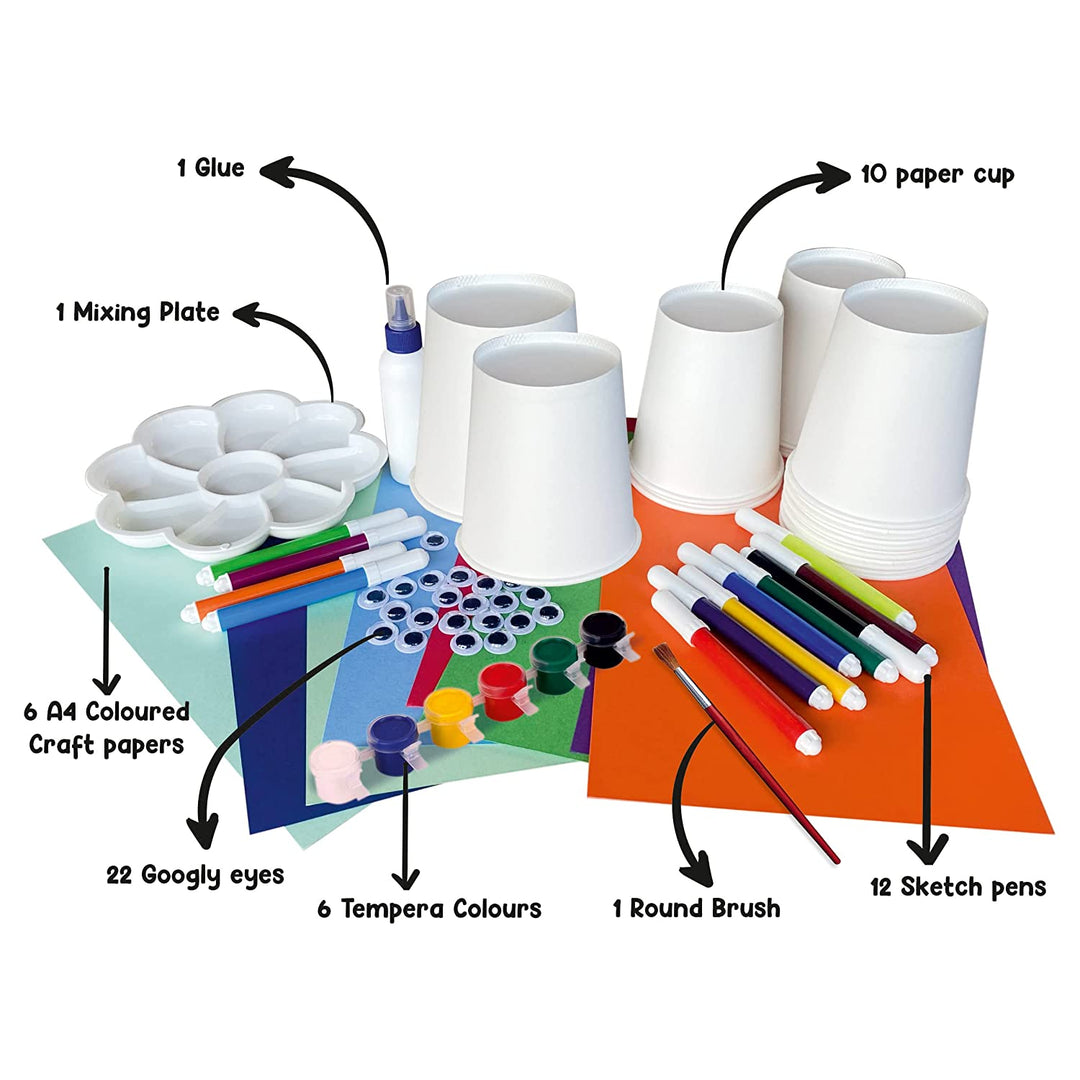 1 Glue

10 paper cup

1 Mixing Plate

6 A4 Coloured Craft papers

22 Googly eyes

6 Tempera Colours

1 Round Brush

12 Sketch pens