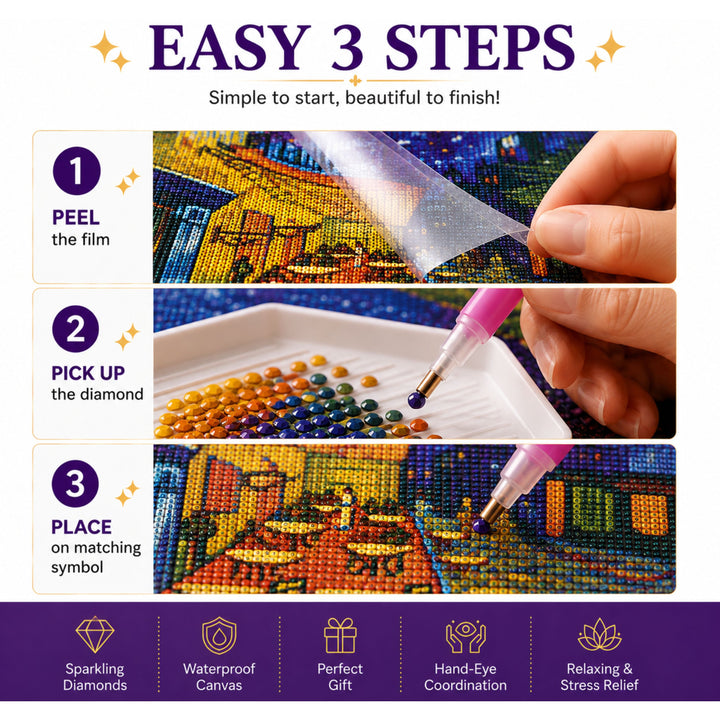 EASY 3 STEPS

Simple to start, beautiful to finish!

1
PEEL
the film

2
PICK UP
the diamond

3
PLACE
on matching symbol

Sparkling Diamonds

Waterproof Canvas

Perfect Gift

Hand-Eye Coordination

Relaxing & Stress Relief